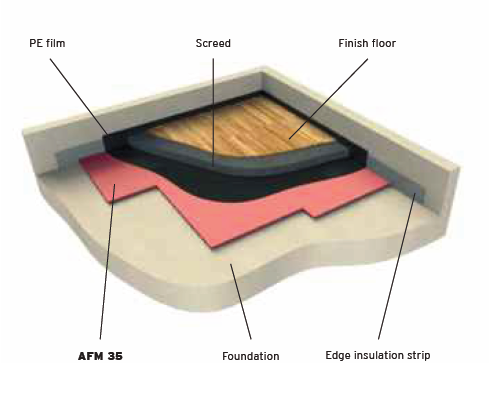 PE film
Screed
Finish floor
AFM 35
Foundation
Edge insulation strip